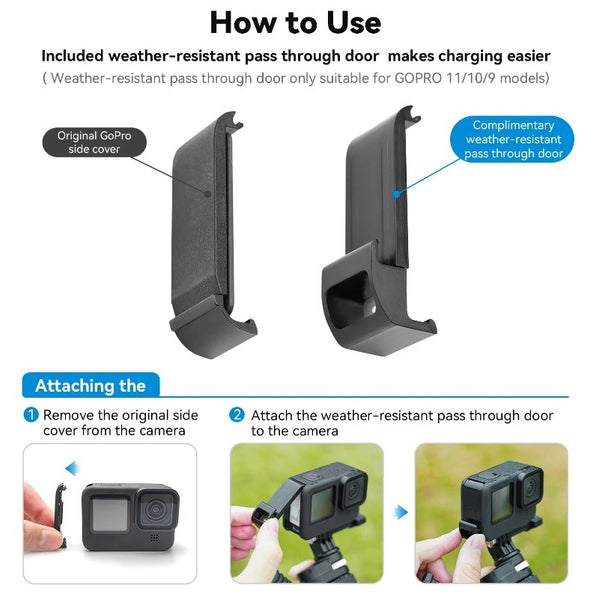 How to Use

Included weather-resistant pass through door makes charging easier

( Weather-resistant pass through door only suitable for GOPRO 11/10/9 models)

Original GoPro side cover

Complimentary weather-resistant pass through door

Attaching the

1 Remove the original side cover from the camera

2 Attach the weather-resistant pass through door to the camera