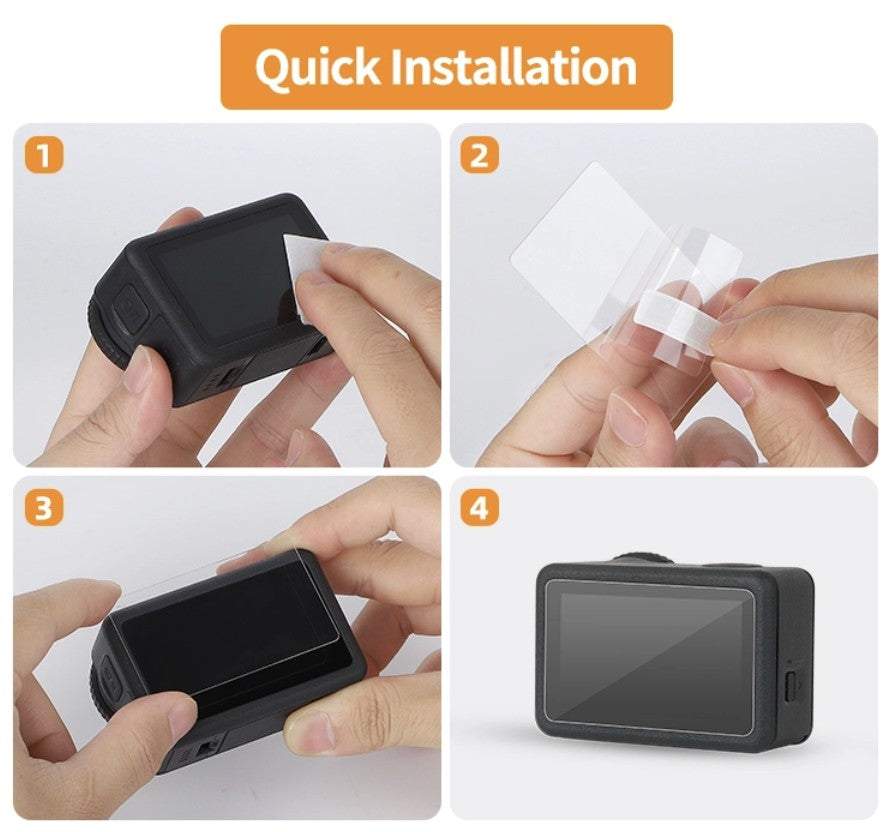 Quick Installation

1

2

3

4