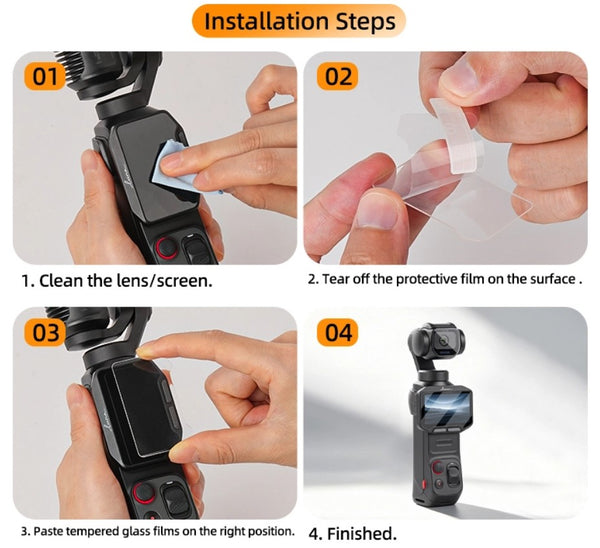 Installation Steps

01

1. Clean the lens/screen.

02

2. Tear off the protective film on the surface .

03

3. Paste tempered glass films on the right position.

04

4. Finished.