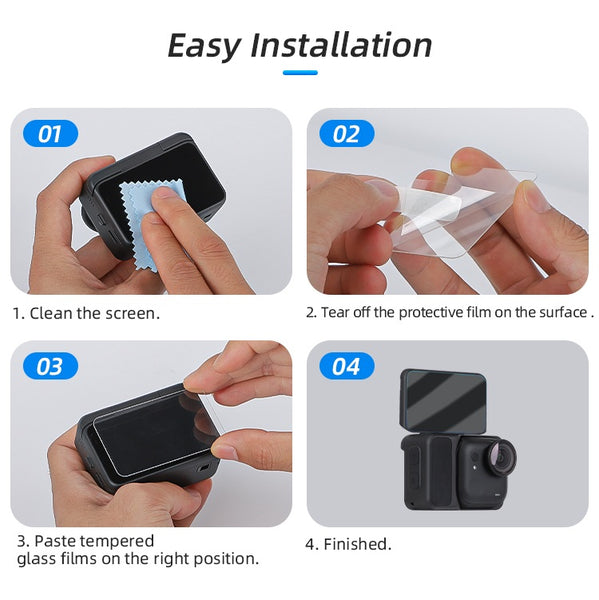 Easy Installation

01

1. Clean the screen.

02

2. Tear off the protective film on the surface .

03

3. Paste tempered glass films on the right position.

04

4. Finished.