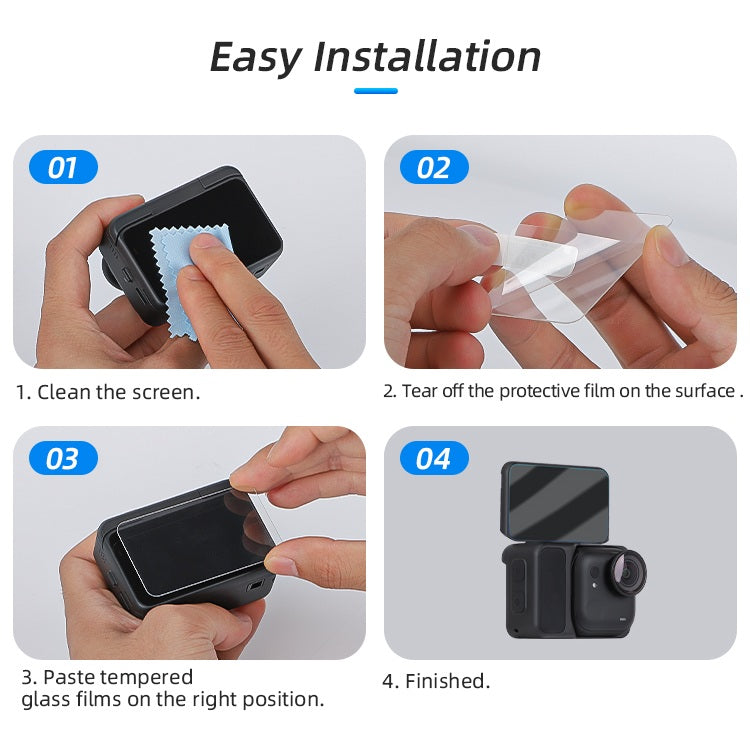 Easy Installation

01

1. Clean the screen.

02

2. Tear off the protective film on the surface .

03

3. Paste tempered glass films on the right position.

04

4. Finished.