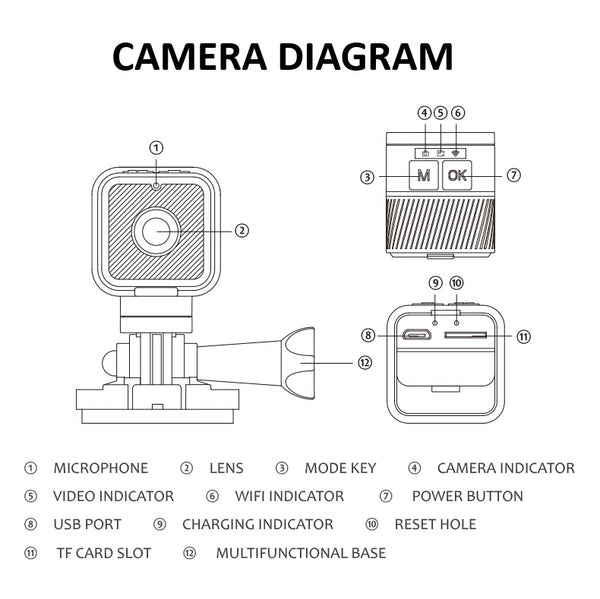 CAMERA DIAGRAM

①

②

④ ⑤ ⑥

③ M OK ⑦

⑨ ⑩

⑧ ⑪

⑫

① MICROPHONE ② LENS ③ MODE KEY ④ CAMERA INDICATOR

⑤ VIDEO INDICATOR ⑥ WIFI INDICATOR ⑦ POWER BUTTON

⑧ USB PORT ⑨ CHARGING INDICATOR ⑩ RESET HOLE

⑪ TF CARD SLOT ⑫ MULTIFUNCTIONAL BASE