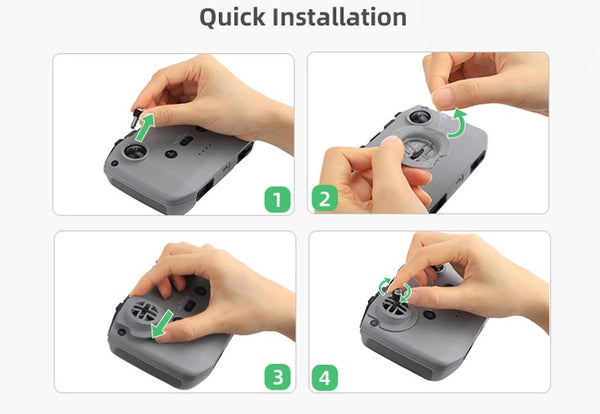 Quick Installation

1

2

3

4