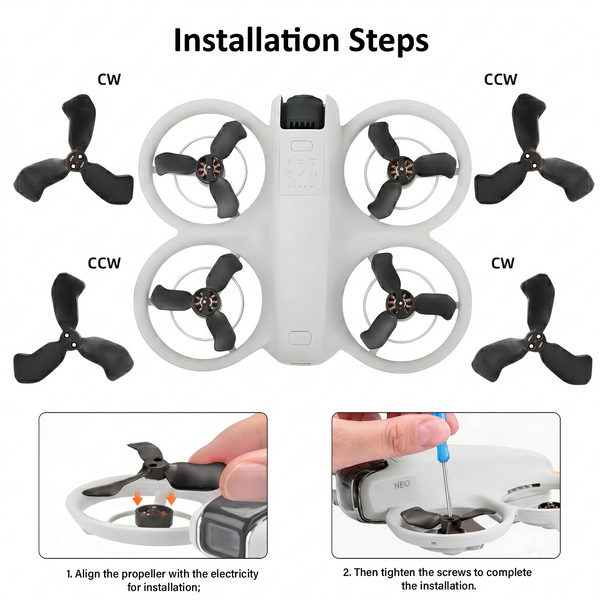 Installation Steps

CW

CCW

CCW

CW

NEO

1. Align the propeller with the electricity for installation;

2. Then tighten the screws to complete the installation.