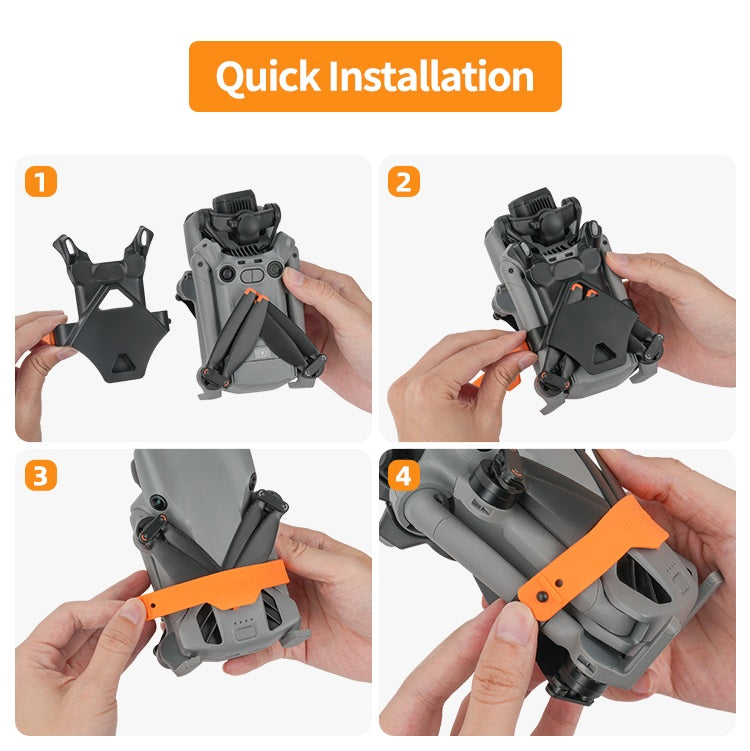 Quick Installation

1

2

3

4