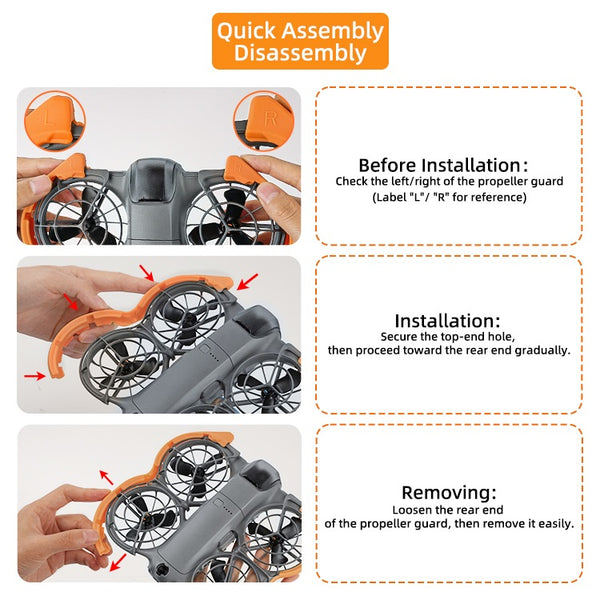 Quick Assembly Disassembly

L

R

Before Installation:
Check the left/right of the propeller guard
(Label "L"/ "R" for reference)

Installation:
Secure the top-end hole,
then proceed toward the rear end gradually.

Removing:
Loosen the rear end
of the propeller guard, then remove it easily.