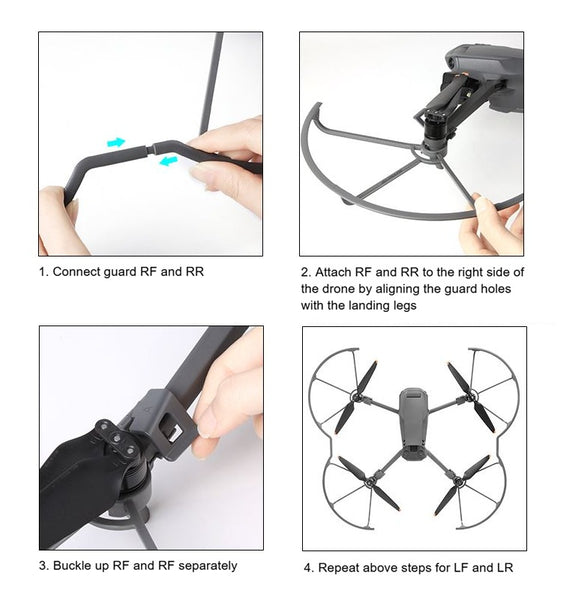 1. Connect guard RF and RR

2. Attach RF and RR to the right side of the drone by aligning the guard holes with the landing legs

3. Buckle up RF and RF separately

4. Repeat above steps for LF and LR