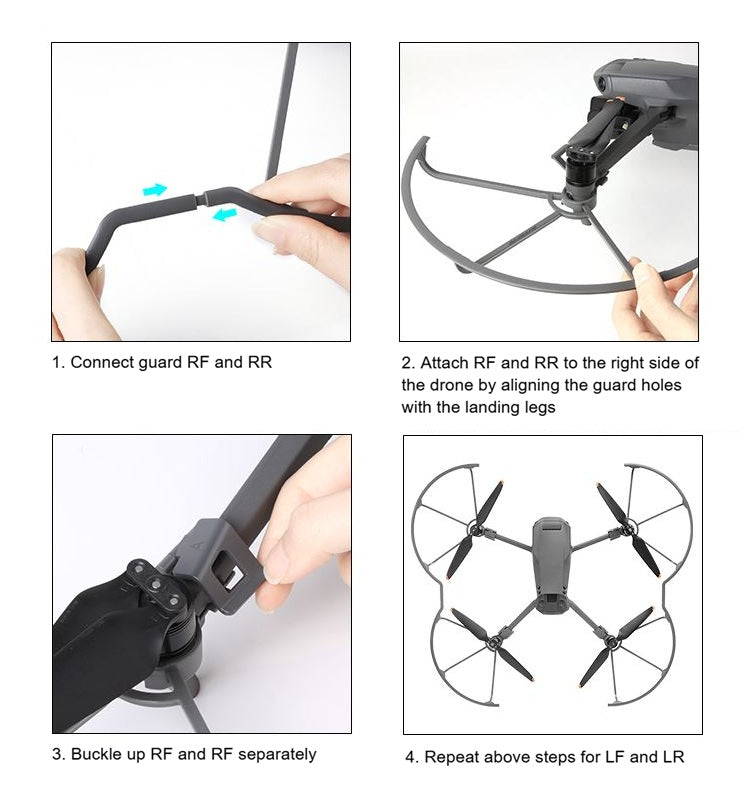 1. Connect guard RF and RR

2. Attach RF and RR to the right side of the drone by aligning the guard holes with the landing legs

3. Buckle up RF and RF separately

4. Repeat above steps for LF and LR