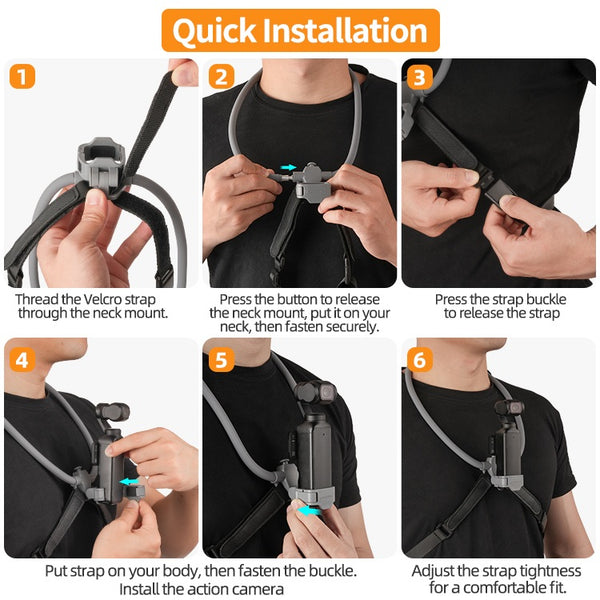 Quick Installation

1

Thread the Velcro strap through the neck mount.

2

Press the button to release the neck mount, put it on your neck, then fasten securely.

3

Press the strap buckle to release the strap

4

5

Put strap on your body, then fasten the buckle. Install the action camera

6

Adjust the strap tightness for a comfortable fit.