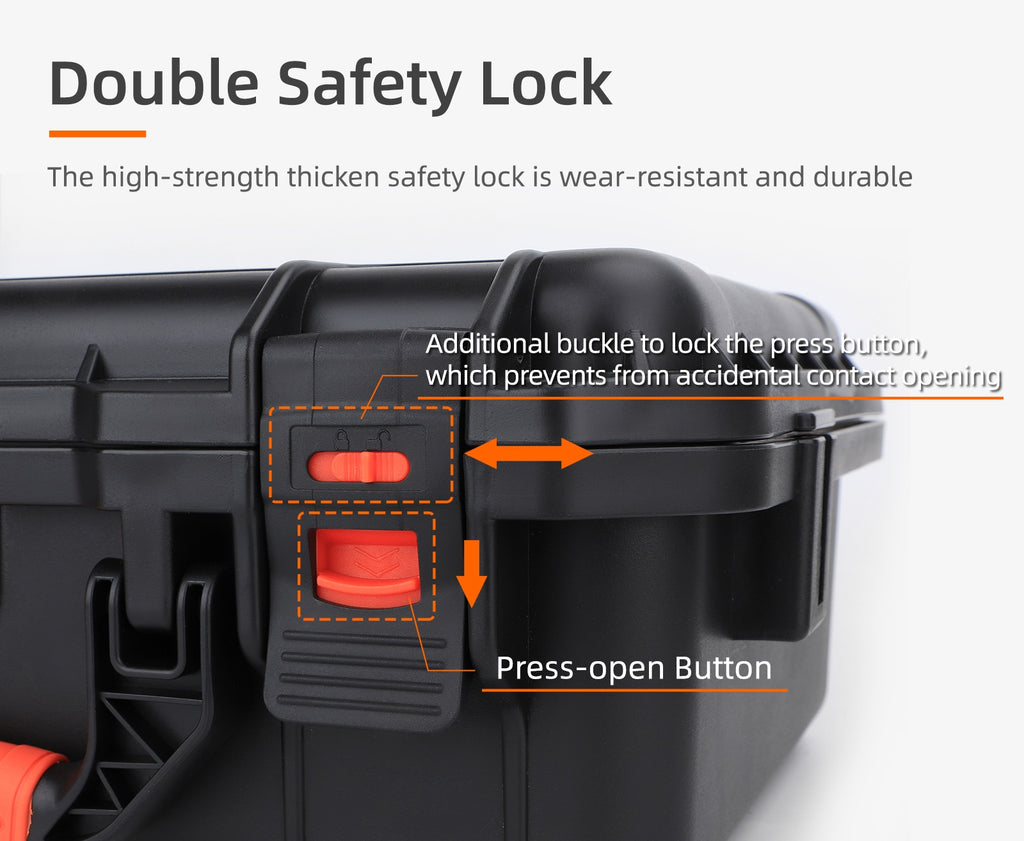 Double Safety Lock

The high-strength thicken safety lock is wear-resistant and durable

Additional buckle to lock the press button, which prevents from accidental contact opening

Press-open Button