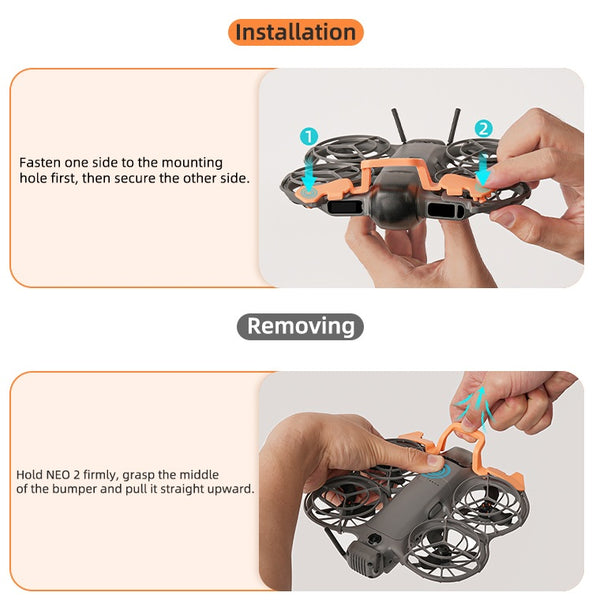 Installation

Fasten one side to the mounting hole first, then secure the other side.

1

2

Removing

Hold NEO 2 firmly, grasp the middle of the bumper and pull it straight upward.