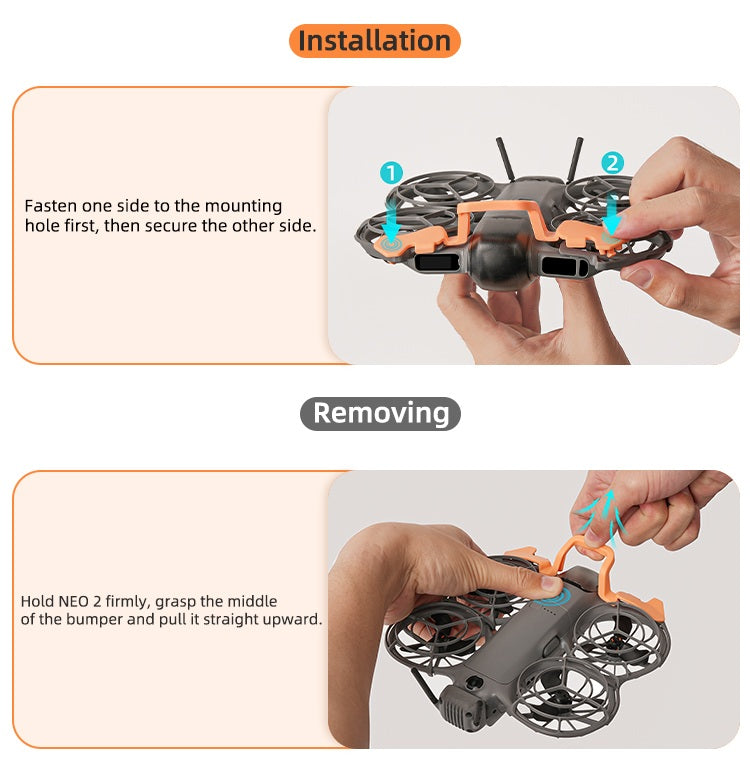 Installation

Fasten one side to the mounting hole first, then secure the other side.

1

2

Removing

Hold NEO 2 firmly, grasp the middle of the bumper and pull it straight upward.