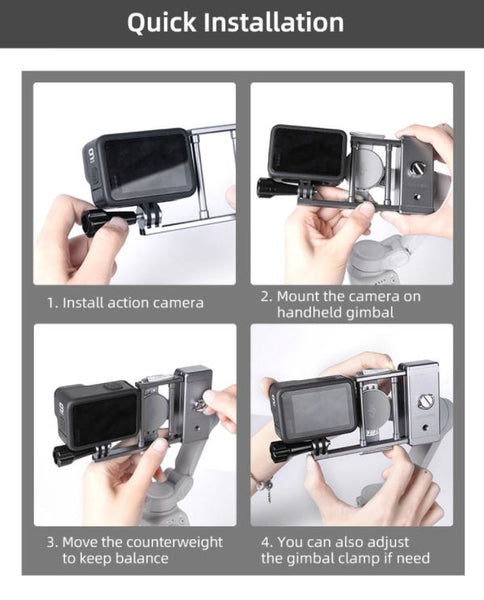 Quick Installation

1. Install action camera

2. Mount the camera on handheld gimbal

3. Move the counterweight to keep balance

4. You can also adjust the gimbal clamp if need