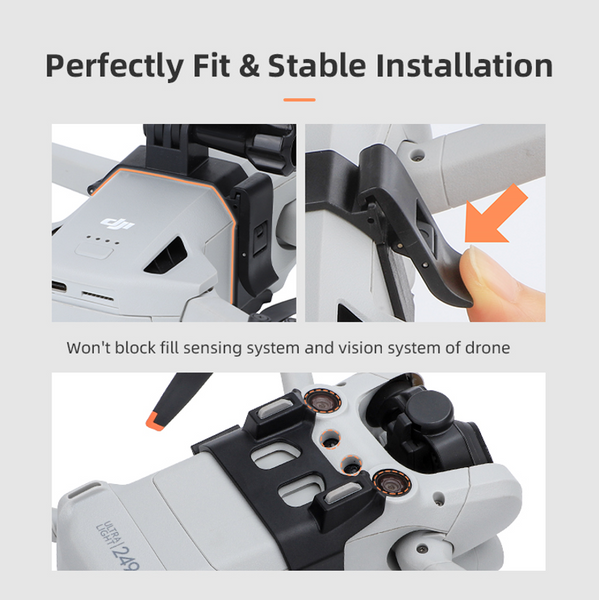 Perfectly Fit & Stable Installation

dji

Won't block fill sensing system and vision system of drone

ULTRA LIGHT | 249