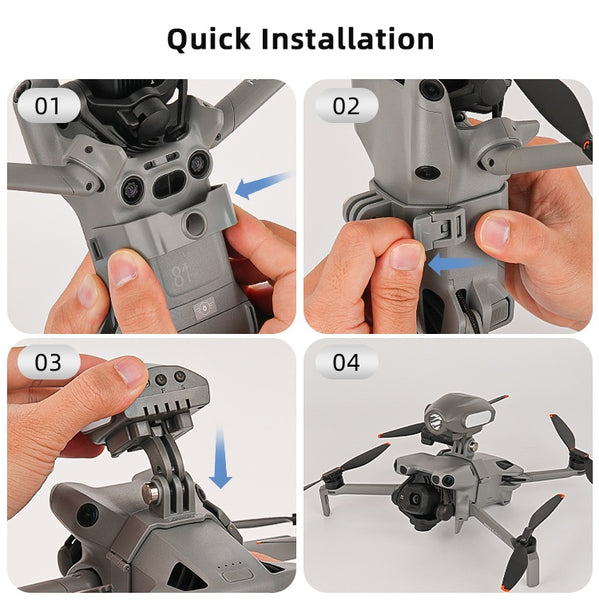 Quick Installation

01

81

02

03

04