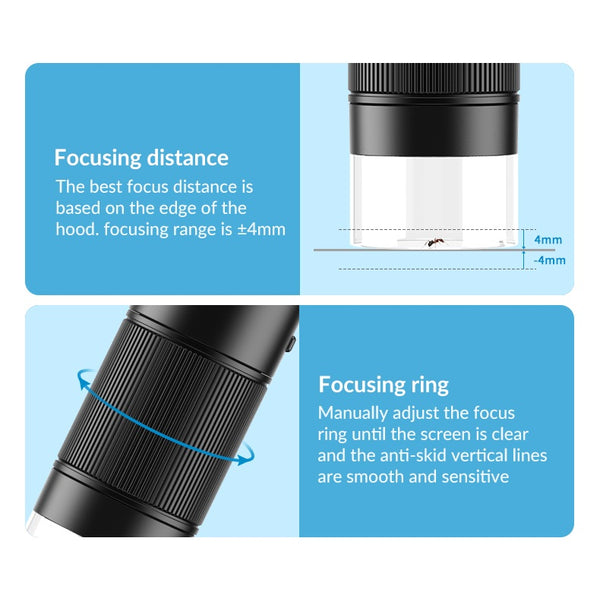 Focusing distance
The best focus distance is based on the edge of the hood. focusing range is ±4mm

4mm
-4mm

Focusing ring
Manually adjust the focus ring until the screen is clear and the anti-skid vertical lines are smooth and sensitive