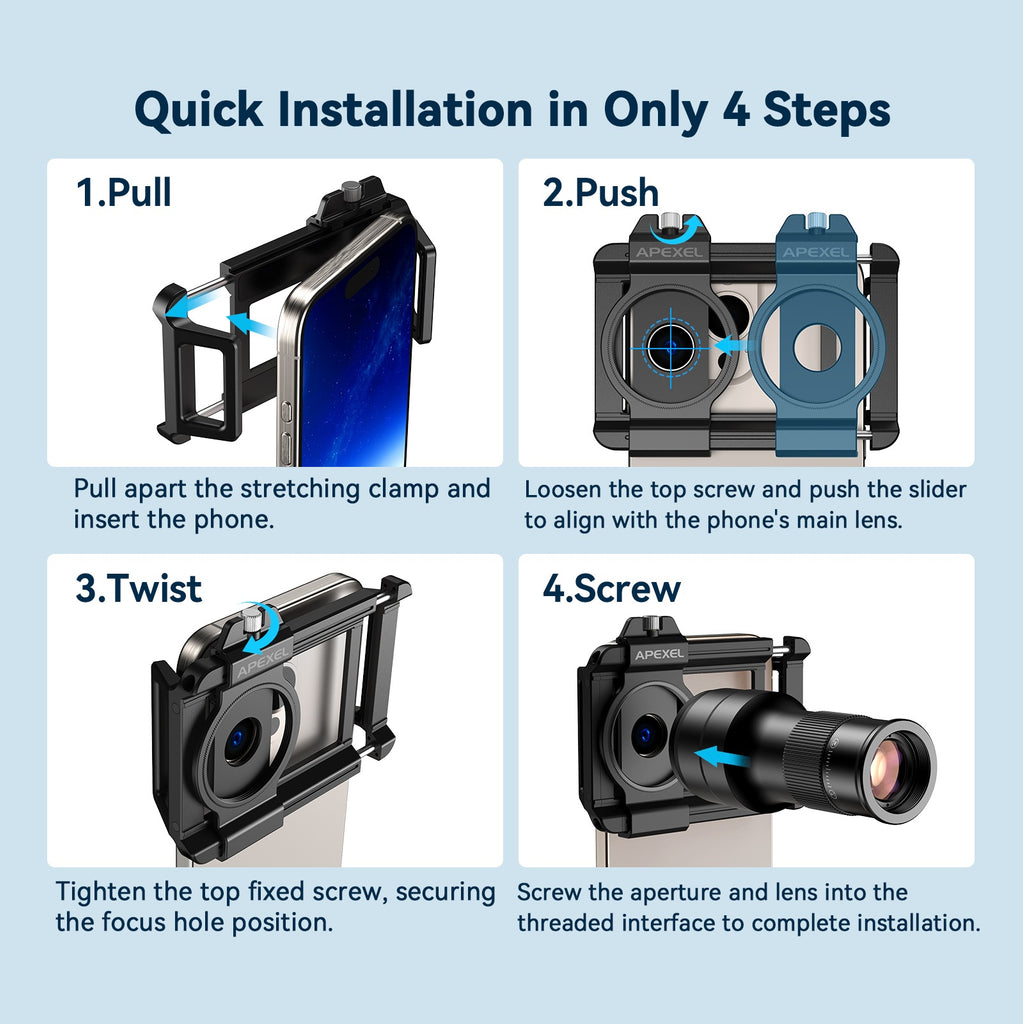 Quick Installation in Only 4 Steps

1.Pull

Pull apart the stretching clamp and insert the phone.

2.Push

APEXEL

APEXEL

Loosen the top screw and push the slider to align with the phone's main lens.

3.Twist

APEXEL

Tighten the top fixed screw, securing the focus hole position.

4.Screw

APEXEL

Screw the aperture and lens into the threaded interface to complete installation.