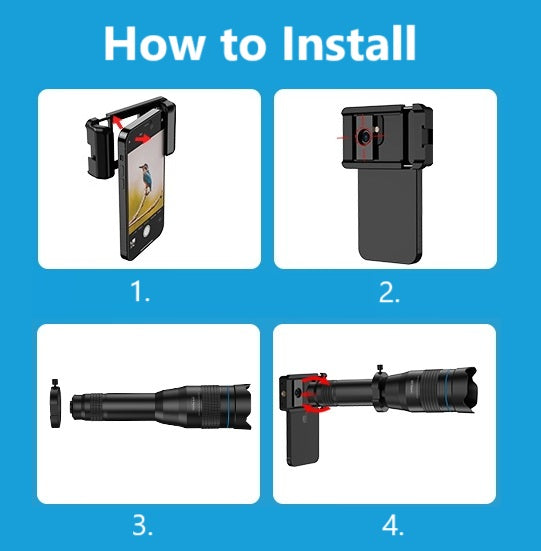 How to Install

1.

2.

3.

4.