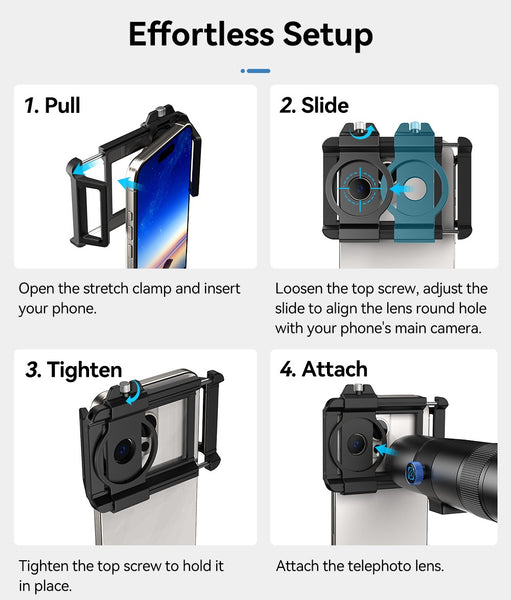 Effortless Setup

1. Pull

Open the stretch clamp and insert your phone.

2. Slide

Loosen the top screw, adjust the slide to align the lens round hole with your phone's main camera.

3. Tighten

Tighten the top screw to hold it in place.

4. Attach

Attach the telephoto lens.