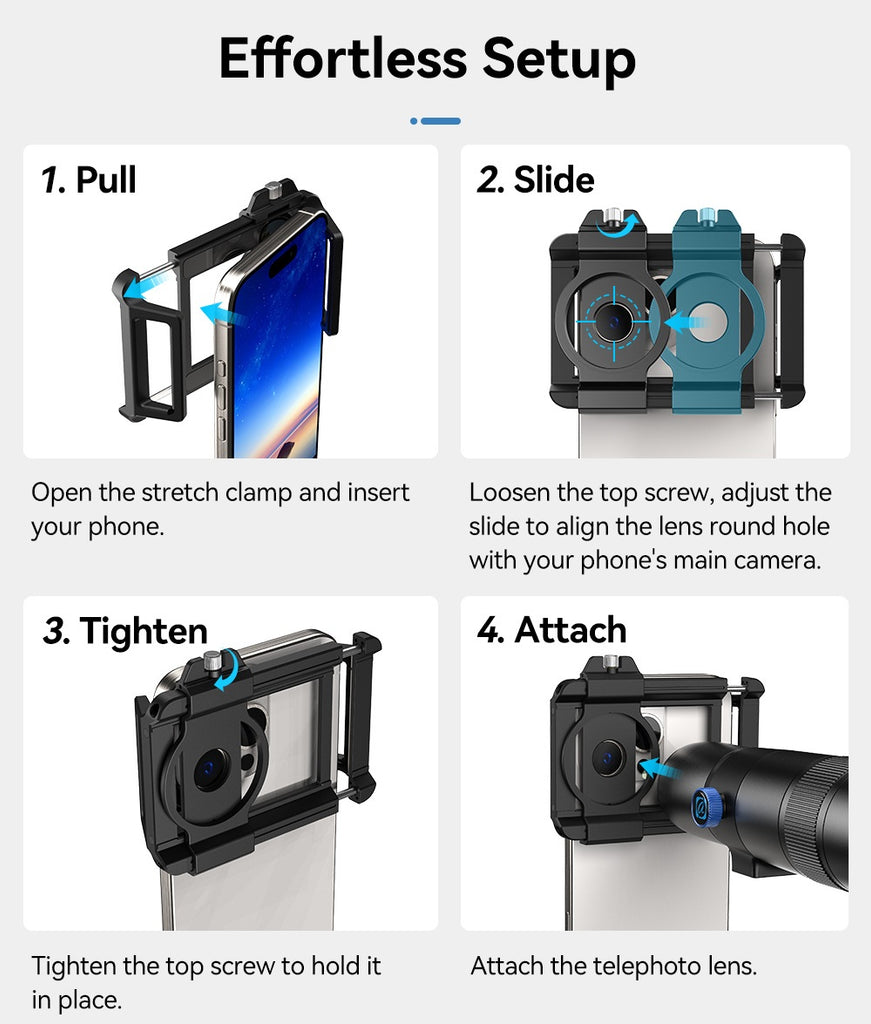 Effortless Setup

1. Pull

Open the stretch clamp and insert your phone.

2. Slide

Loosen the top screw, adjust the slide to align the lens round hole with your phone's main camera.

3. Tighten

Tighten the top screw to hold it in place.

4. Attach

Attach the telephoto lens.