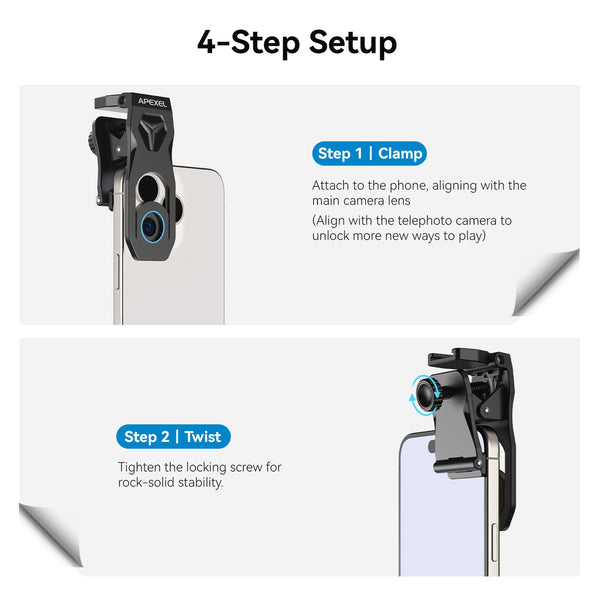 4-Step Setup

APEXEL

Step 1 | Clamp

Attach to the phone, aligning with the main camera lens

(Align with the telephoto camera to unlock more new ways to play)

Step 2 | Twist

Tighten the locking screw for rock-solid stability.