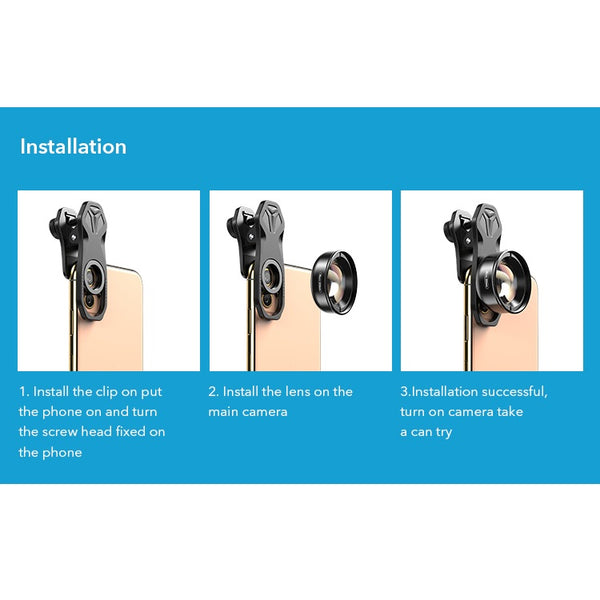 Installation

1. Install the clip on put the phone on and turn the screw head fixed on the phone

2. Install the lens on the main camera

3.Installation successful, turn on camera take a can try